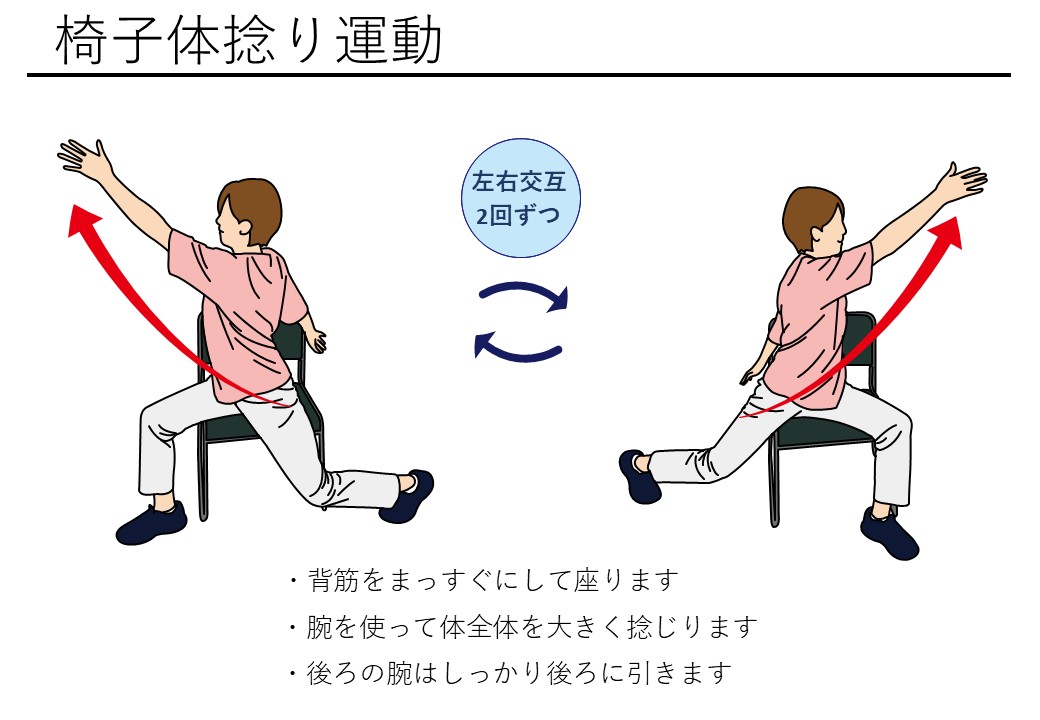 椅子体捻り運動

左右交互
2回ずつ

・背筋をまっすぐにして座ります
・腕を使って体全体を大きく捻じります
・後ろの腕はしっかり後ろに引きます