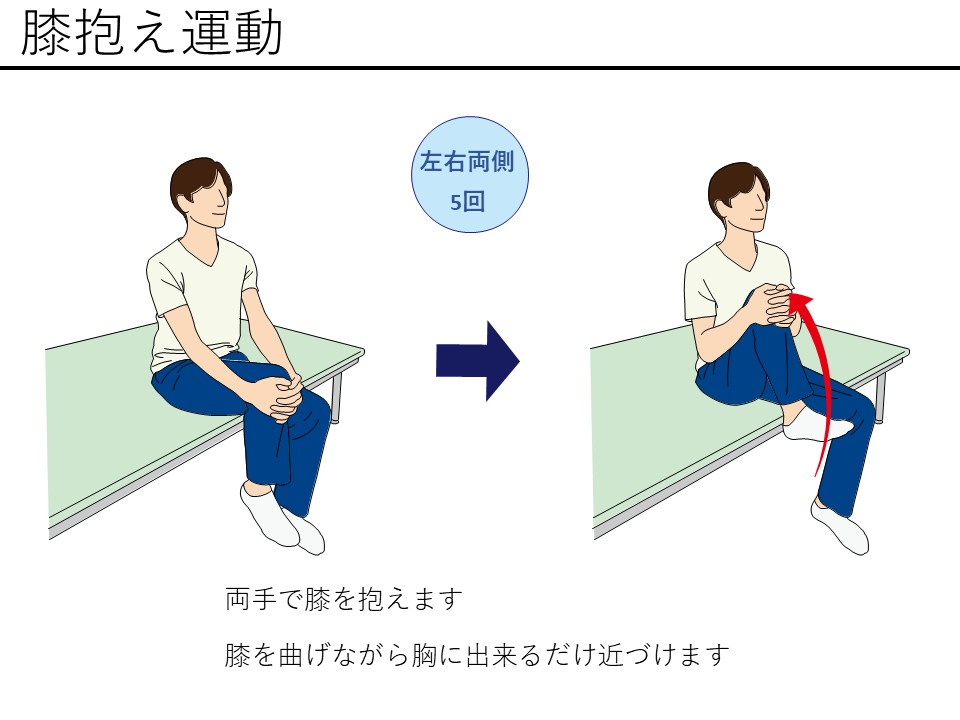 膝抱え運動

左右両側
5回

両手で膝を抱えます

膝を曲げながら胸に出来るだけ近づけます