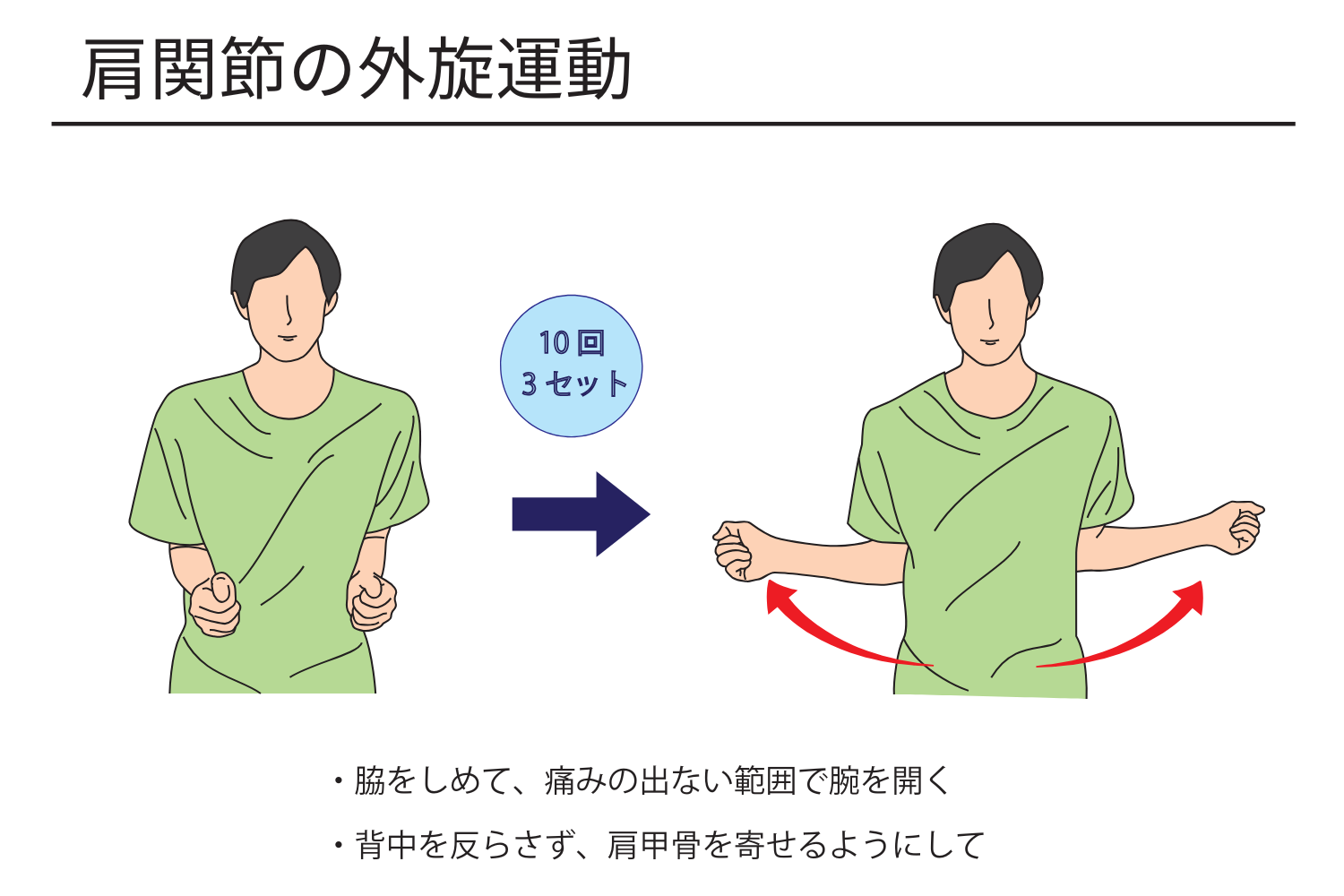 肩関節の外旋運動

10回
3セット

・脇をしめて、痛みの出ない範囲で腕を開く

・背中を反らさず、肩甲骨を寄せるようにして