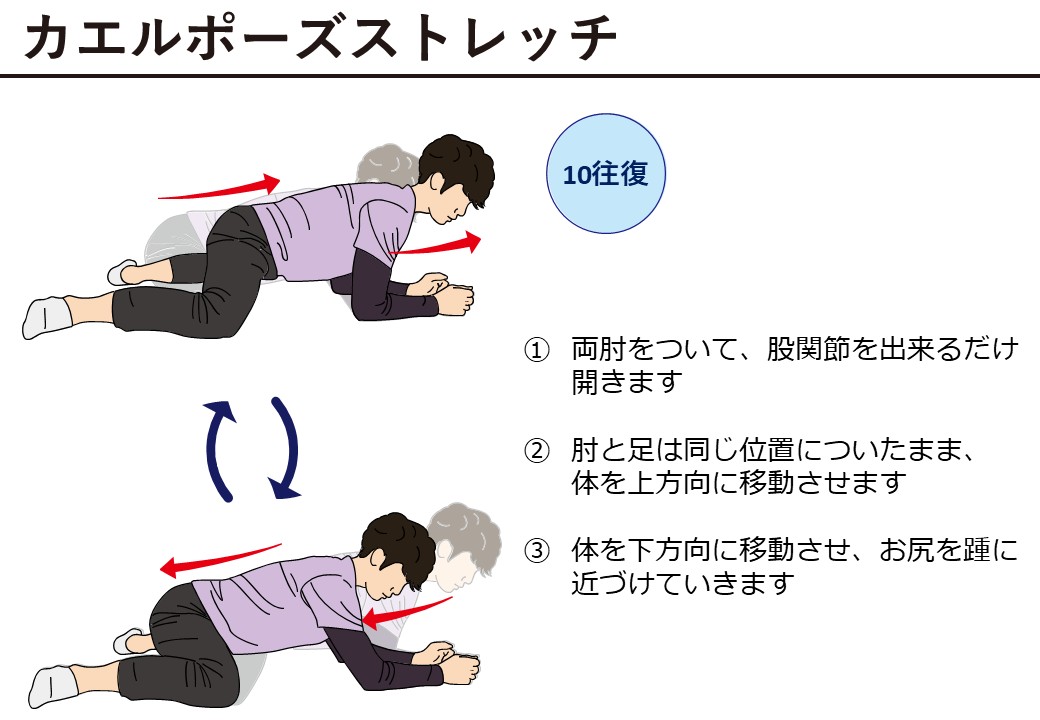 カエルポーズストレッチ

10往復

① 両肘をついて、股関節を出来るだけ開きます

② 肘と足は同じ位置についたまま、体を上方向に移動させます

③ 体を下方向に移動させ、お尻を踵に近づけていきます