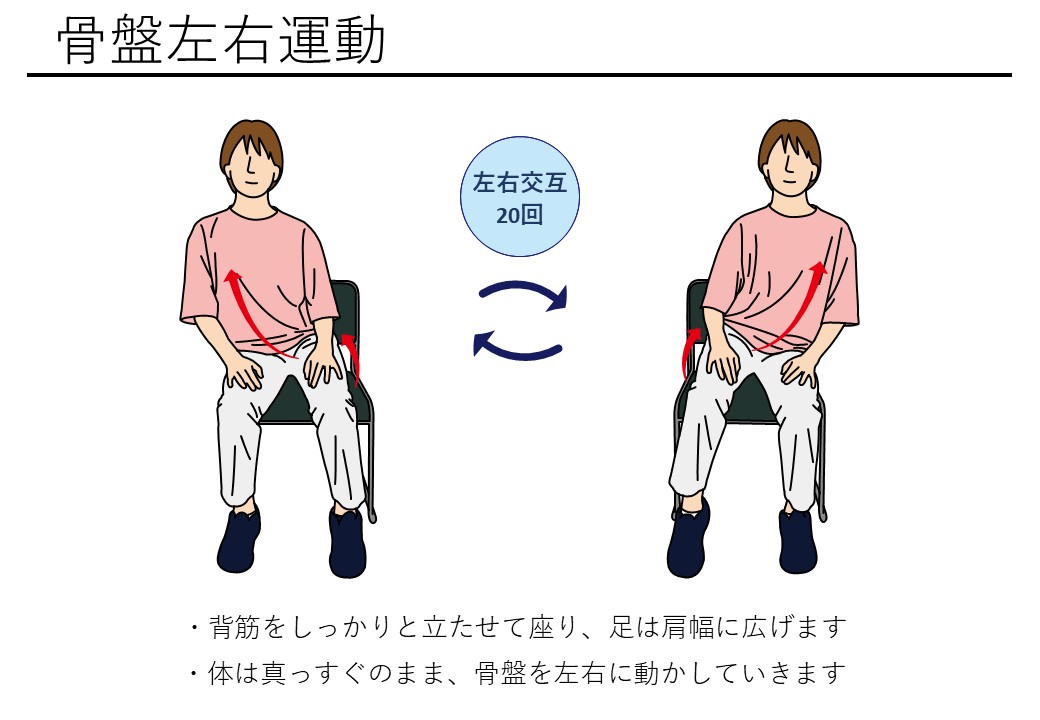 骨盤左右運動

左右交互
20回

・背筋をしっかりと立たせて座り、足は肩幅に広げます
・体は真っすぐのまま、骨盤を左右に動かしていきます