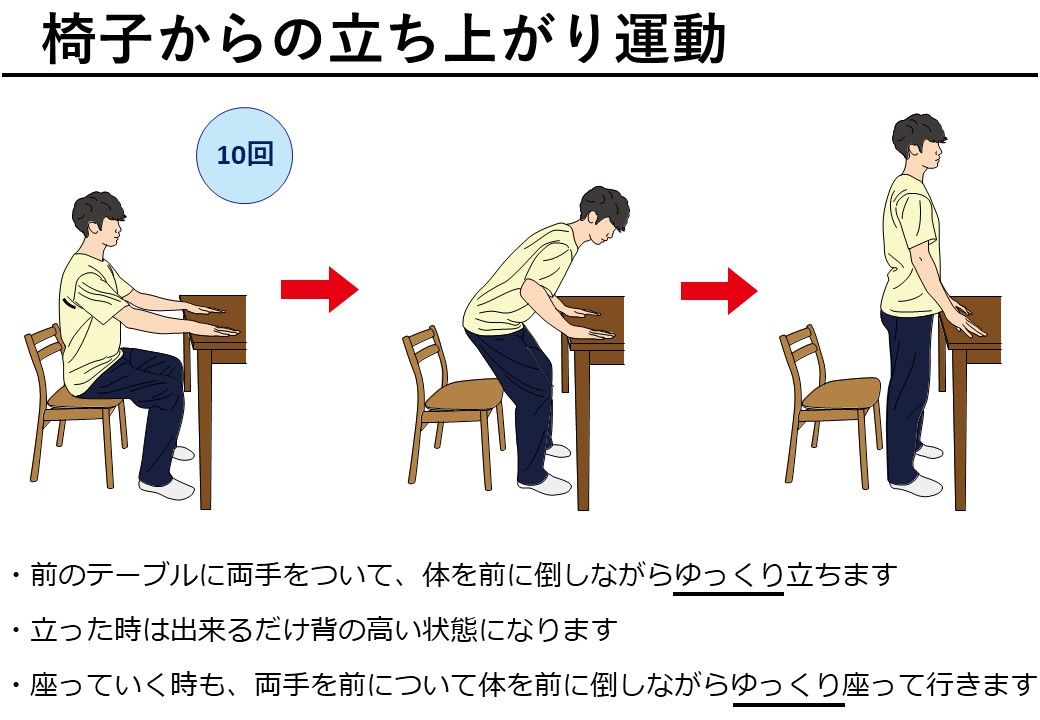 椅子からの立ち上がり運動

10回

・前のテーブルに両手をついて、体を前に倒しながらゆっくり立ちます

・立った時は出来るだけ背の高い状態になります

・座っていく時も、両手を前について体を前に倒しながらゆっくり座って行きます