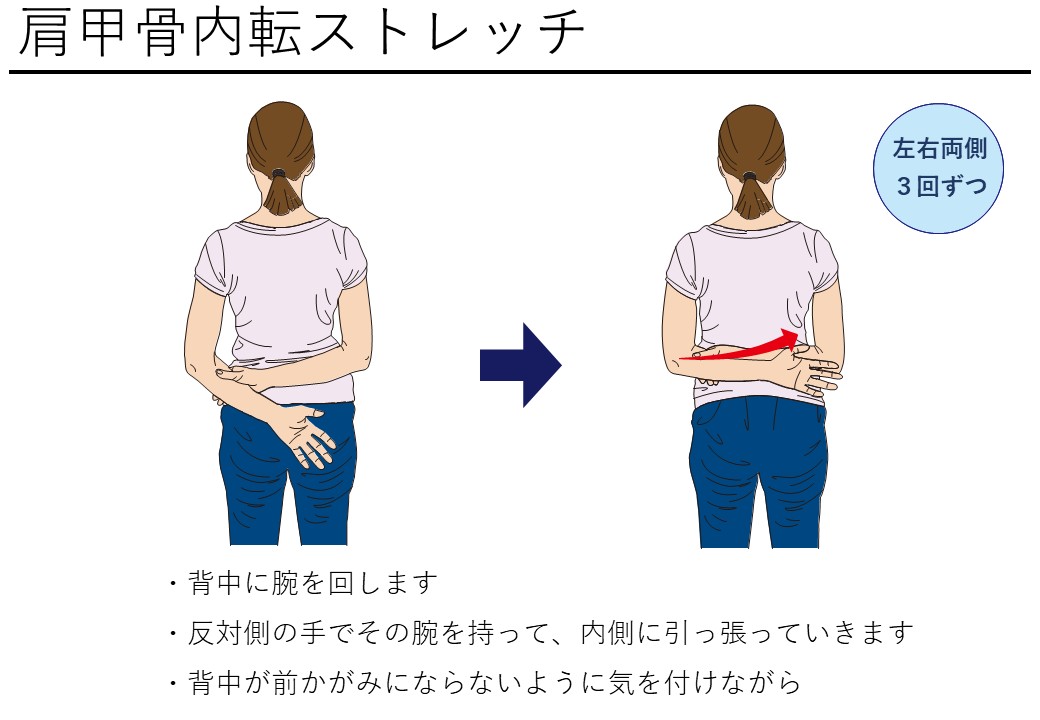 肩甲骨内転ストレッチ

左右両側
３回ずつ

・背中に腕を回します

・反対側の手でその腕を持って、内側に引っ張っていきます

・背中が前かがみにならないように気を付けながら