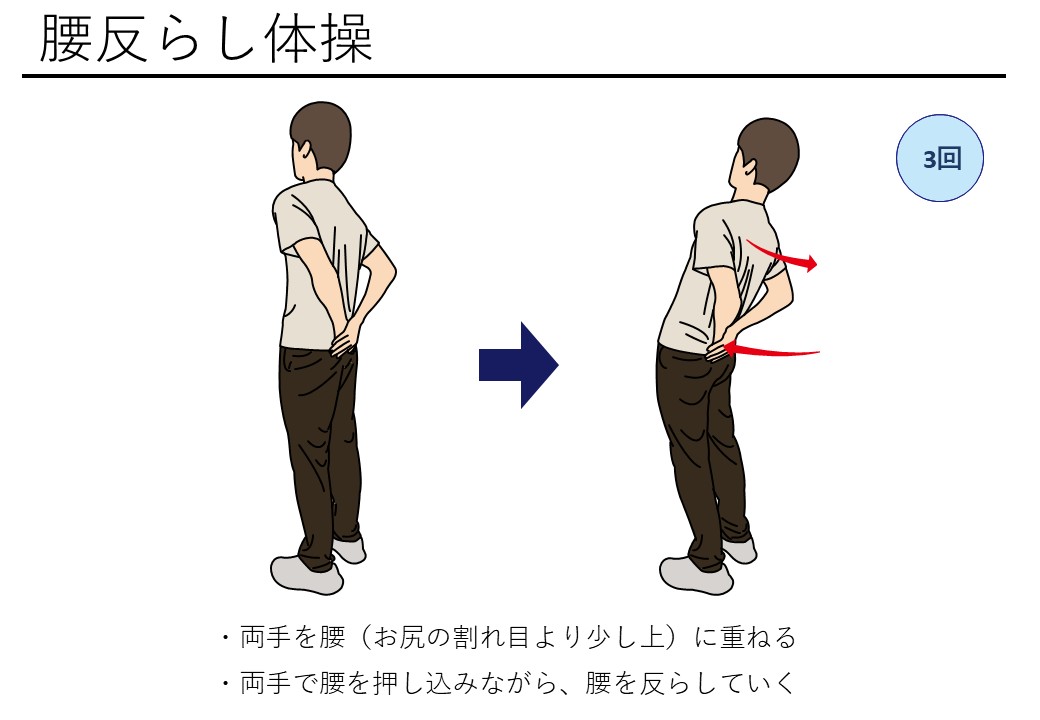 腰反らし体操

3回

・両手を腰（お尻の割れ目より少し上）に重ねる
・両手で腰を押し込みながら、腰を反らしていく