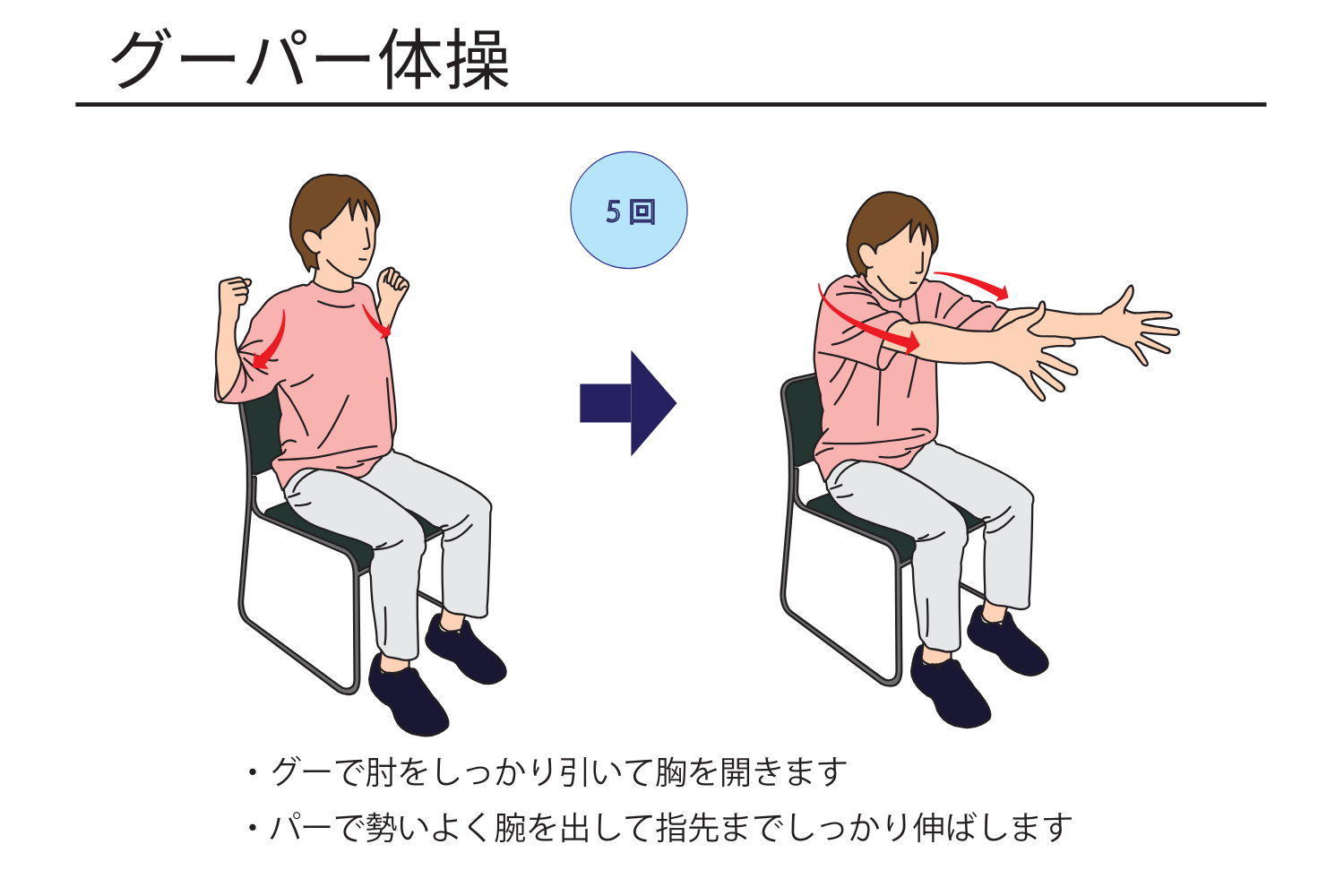 グーパー体操

5回

・グーで肘をしっかり引いて胸を開きます
・パーで勢いよく腕を出して指先までしっかり伸ばします