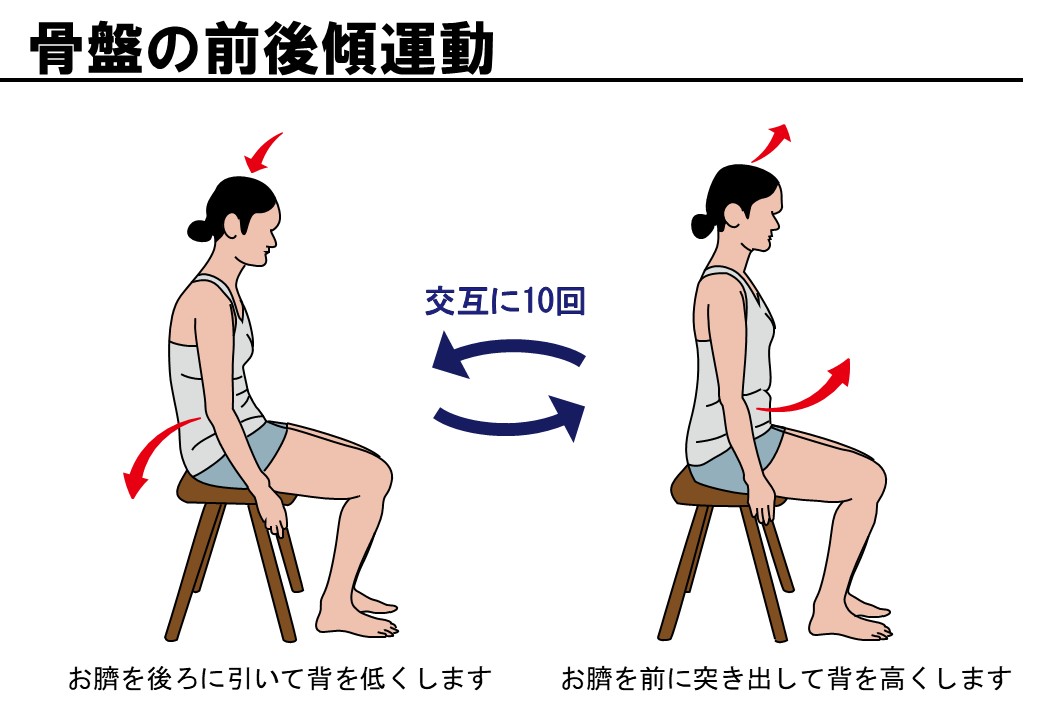 骨盤の前後傾運動

交互に10回

お臍を後ろに引いて背を低くします

お臍を前に突き出して背を高くします