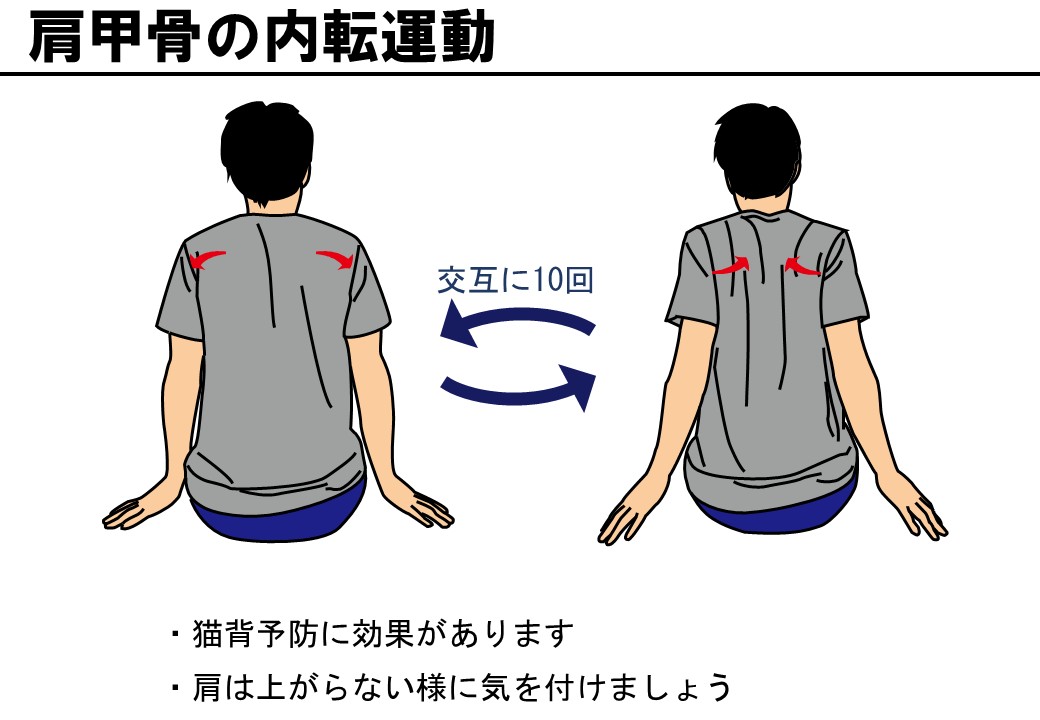 肩甲骨の内転運動

交互に10回

・猫背予防に効果があります
・肩は上がらない様に気を付けましょう