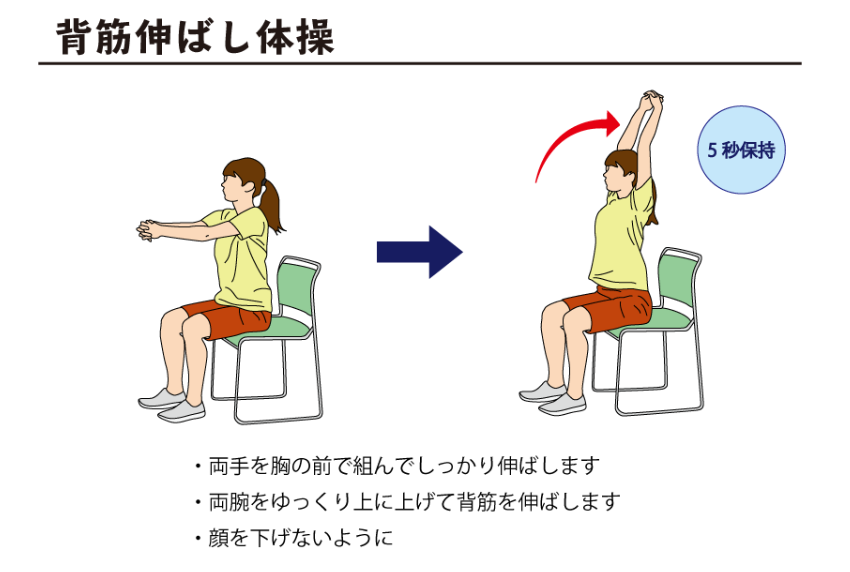 背筋伸ばし体操

5 秒保持

・両手を胸の前で組んでしっかり伸ばします
・両腕をゆっくり上に上げて背筋を伸ばします
・顔を下げないように