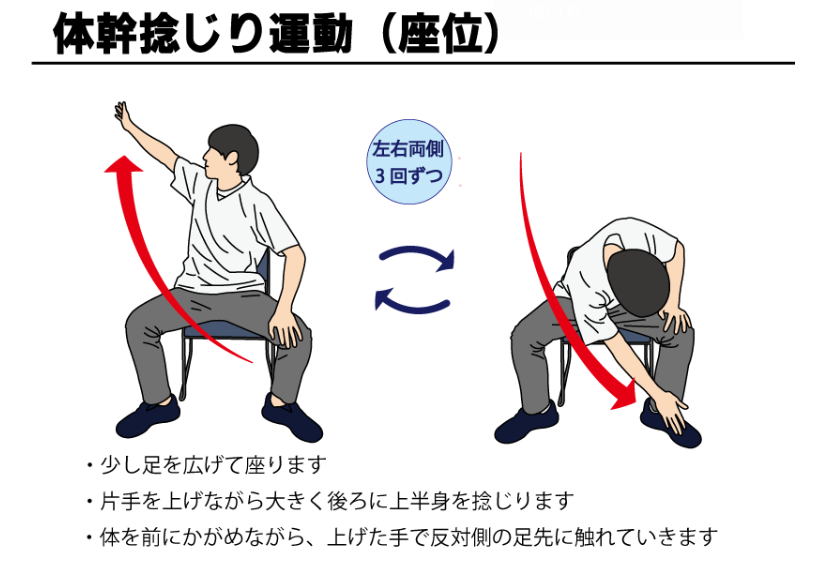 体幹捻じり運動（座位）

左右両側
３回ずつ

・少し足を広げて座ります
・片手を上げながら大きく後ろに上半身を捻じります
・体を前にかがめながら、上げた手で反対側の足先に触れていきます