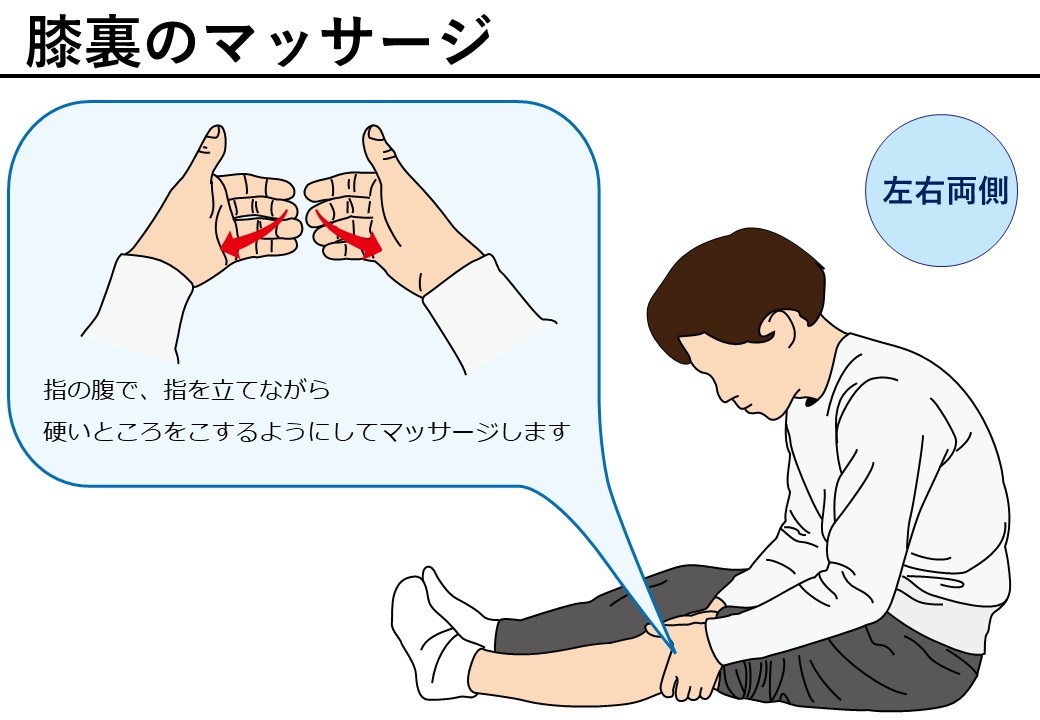 膝裏のマッサージ

左右両側

指の腹で、指を立てながら
硬いところをこするようにしてマッサージします