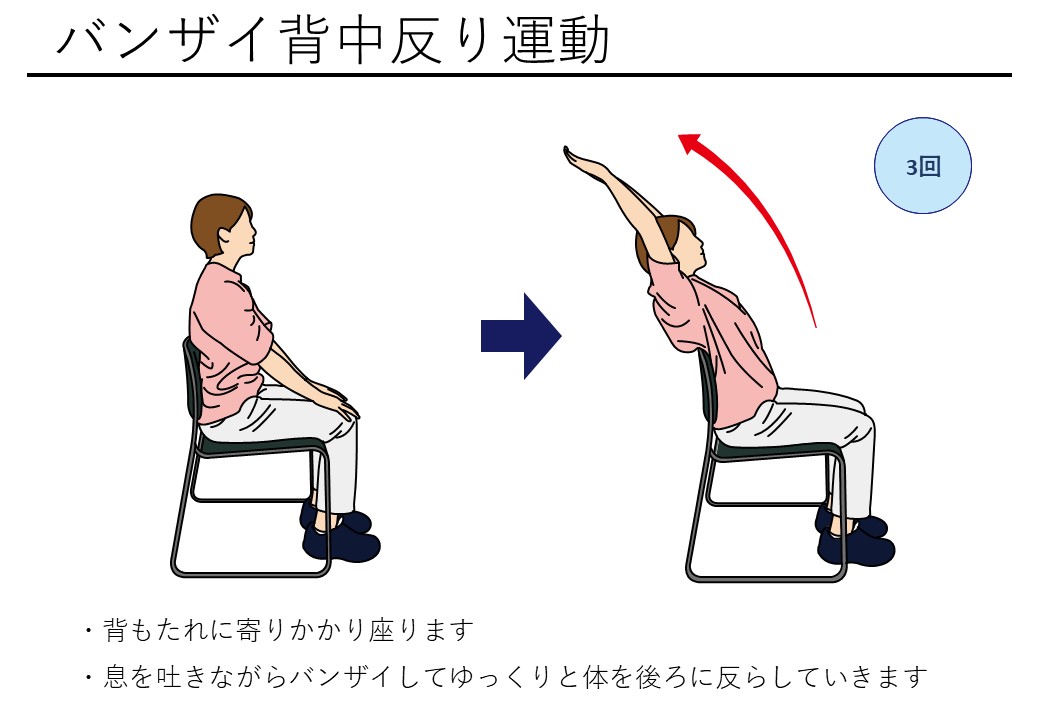 バンザイ背中反り運動

3回

・背もたれに寄りかかり座ります

・息を吐きながらバンザイしてゆっくりと体を後ろに反らしていきます