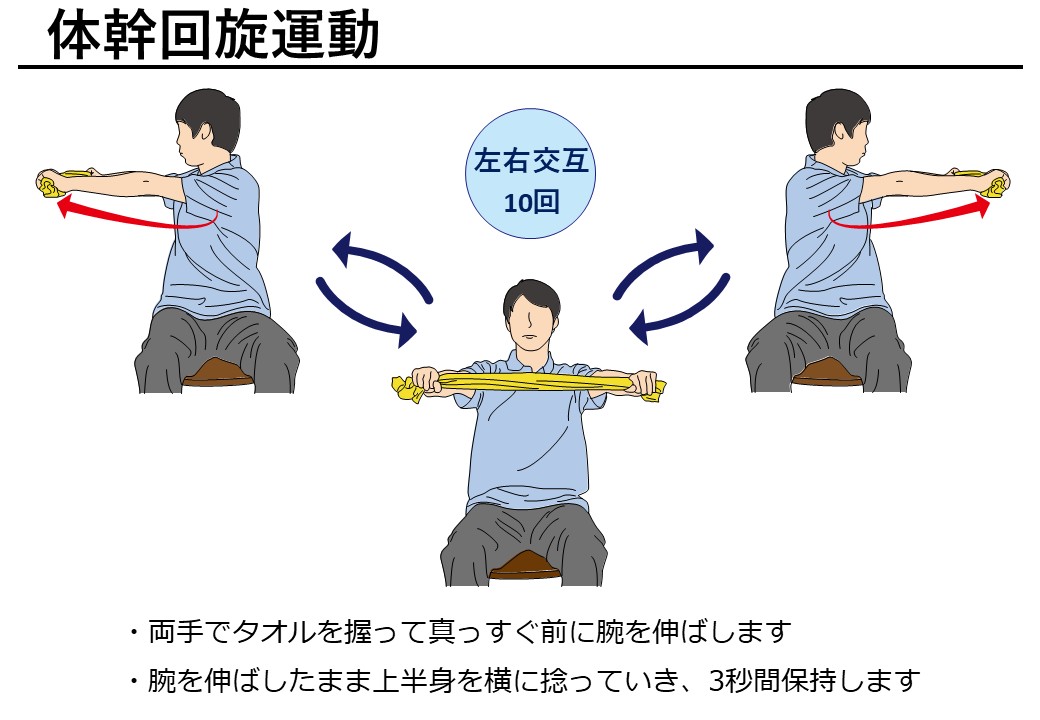 体幹回旋運動

左右交互
10回

・両手でタオルを握って真っすぐ前に腕を伸ばします

・腕を伸ばしたまま上半身を横に捻っていき、3秒間保持します