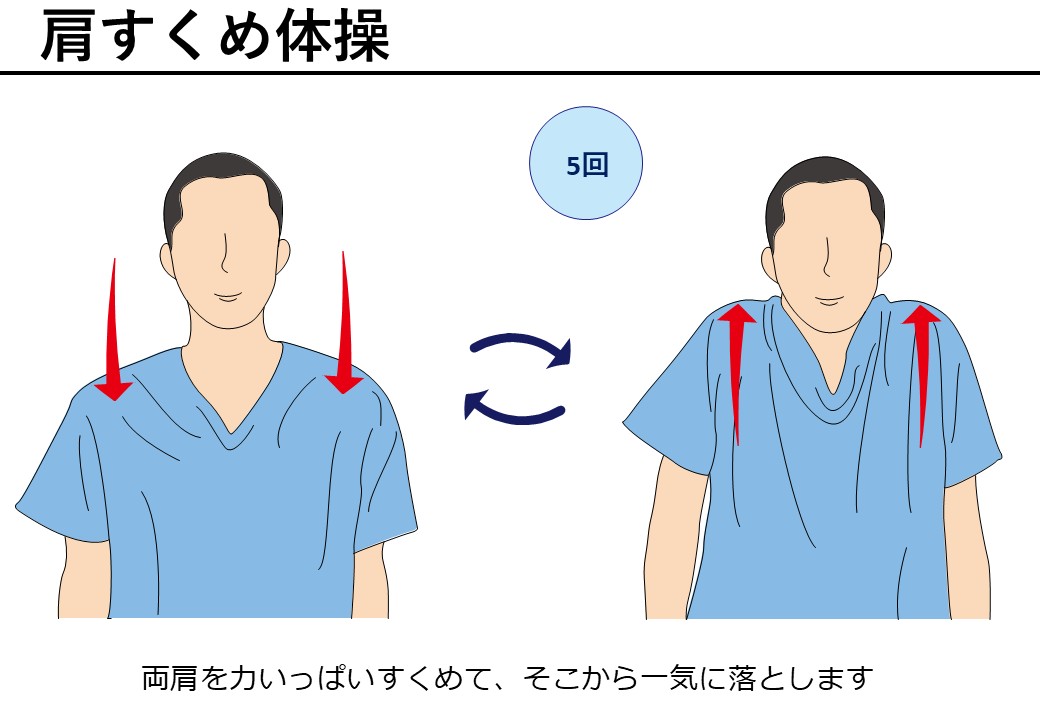 肩すくめ体操

5回

両肩を力いっぱいすくめて、そこから一気に落とします