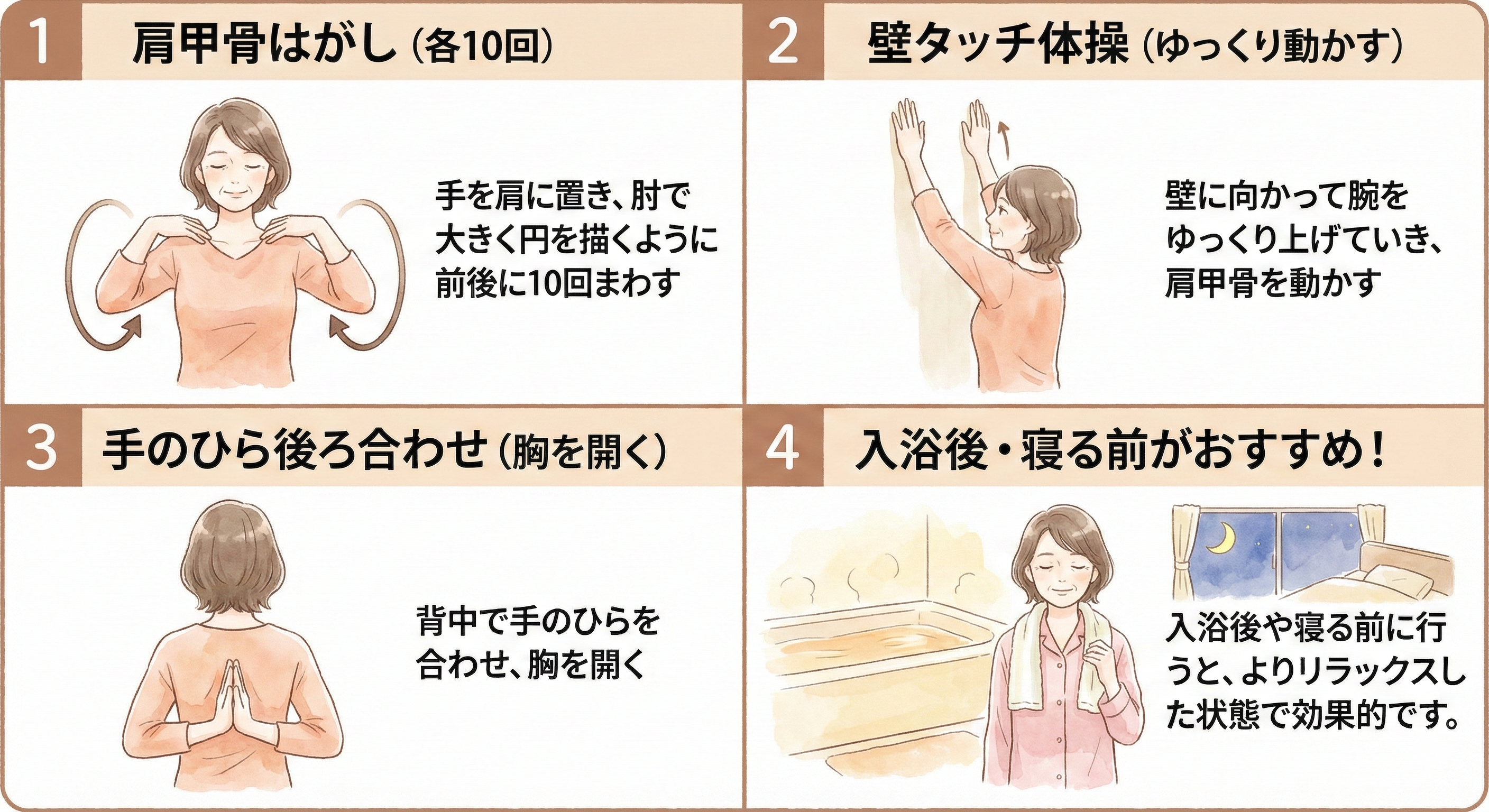 1 肩甲骨はがし（各10回）

手を肩に置き、肘で大きく円を描くように前後に10回まわす

2 壁タッチ体操（ゆっくり動かす）

壁に向かって腕をゆっくり上げていき、肩甲骨を動かす

3 手のひら後ろ合わせ（胸を開く）

背中で手のひらを合わせ、胸を開く

4 入浴後・寝る前がおすすめ！

入浴後や寝る前に行うと、よりリラックスした状態で効果的です。