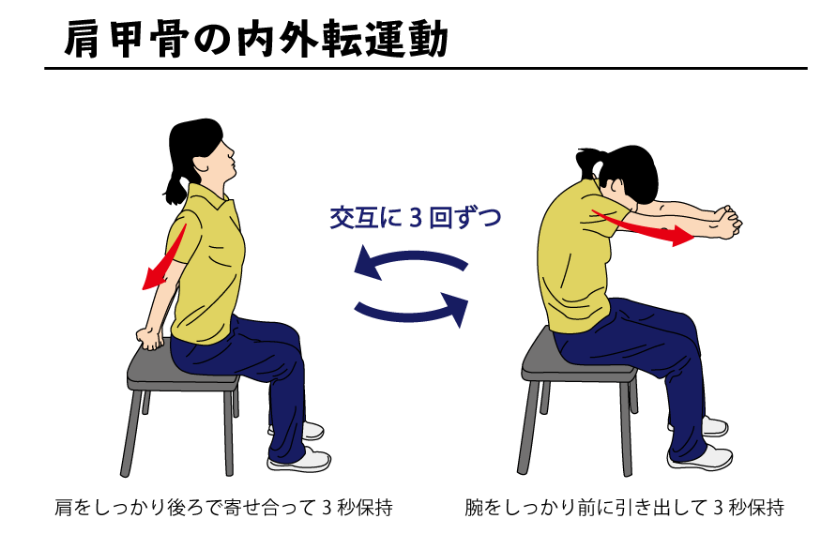 肩甲骨の内外転運動

交互に 3 回ずつ

肩をしっかり後ろで寄せ合って 3 秒保持

腕をしっかり前に引き出して 3 秒保持