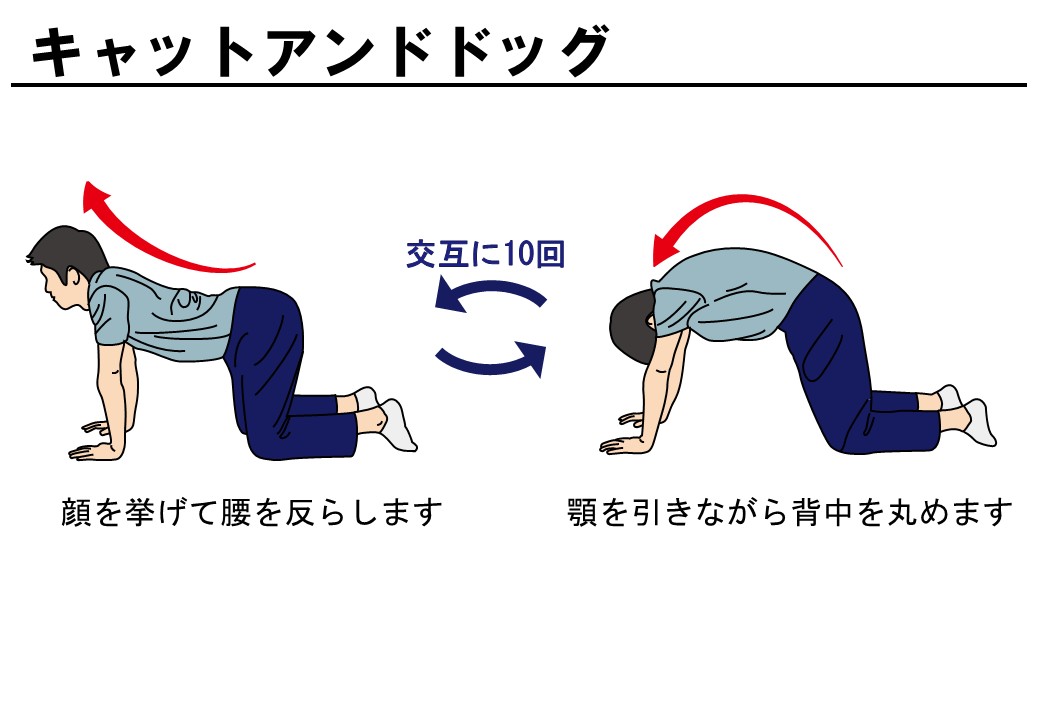 キャットアンドドッグ

交互に10回

顔を挙げて腰を反らします

顎を引きながら背中を丸めます