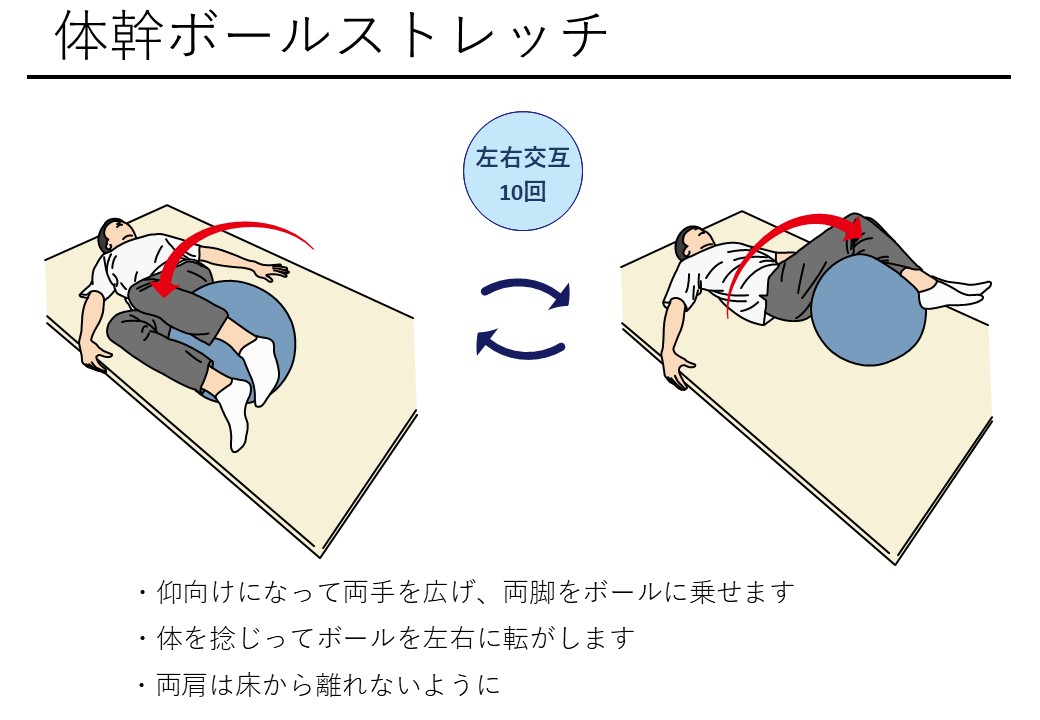 体幹ボールストレッチ

左右交互
10回

・仰向けになって両手を広げ、両脚をボールに乗せます
・体を捻じってボールを左右に転がします
・両肩は床から離れないように