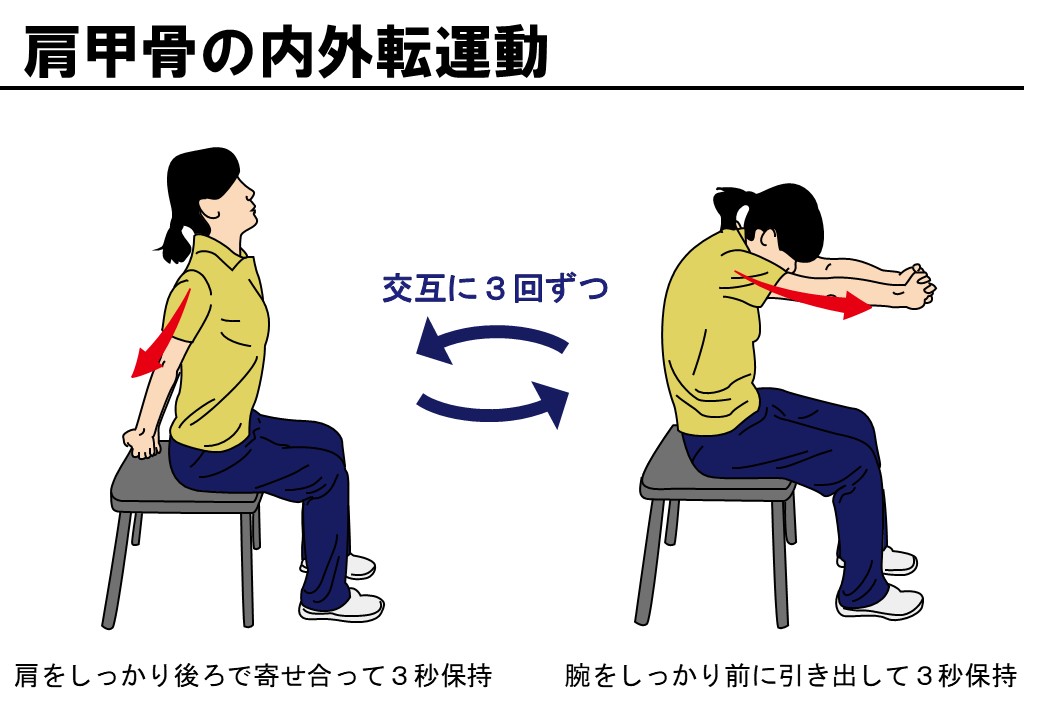 肩甲骨の内外転運動

交互に３回ずつ

肩をしっかり後ろで寄せ合って３秒保持

腕をしっかり前に引き出して３秒保持