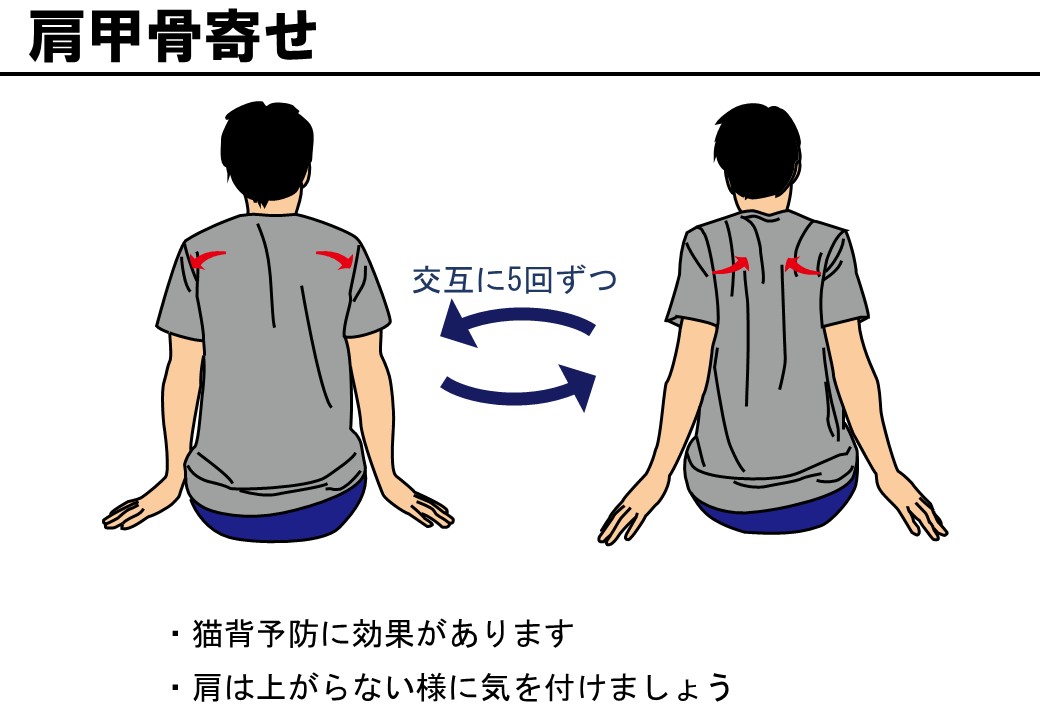 肩甲骨寄せ

交互に5回ずつ

・猫背予防に効果があります
・肩は上がらない様に気を付けましょう