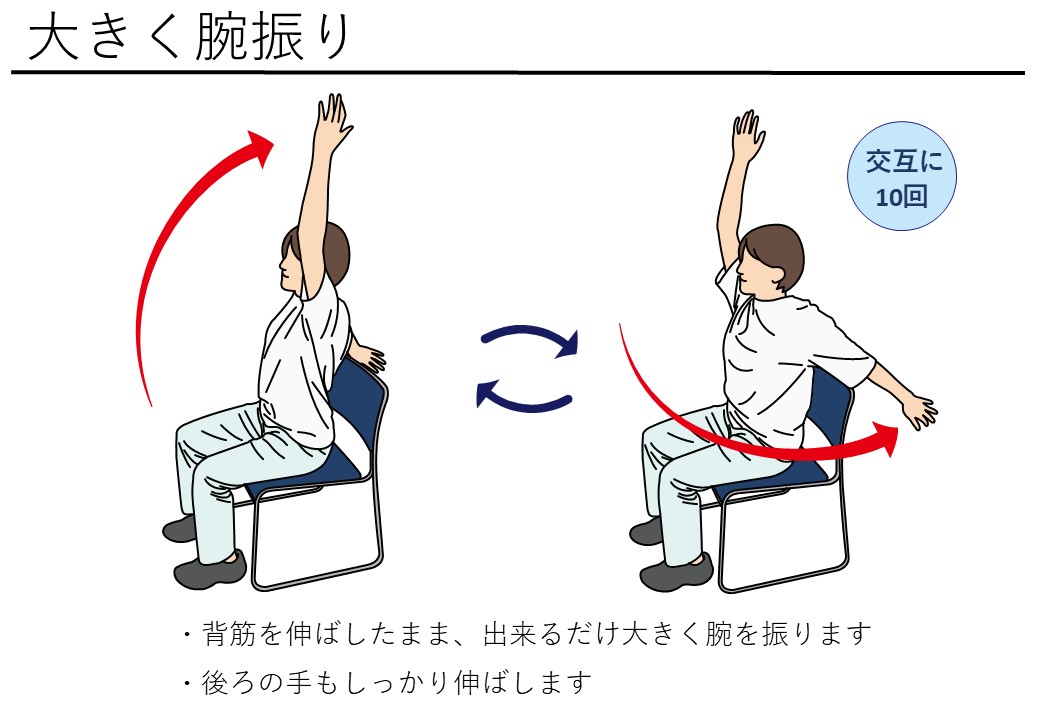 大きく腕振り

交互に
10回

・背筋を伸ばしたまま、出来るだけ大きく腕を振ります
・後ろの手もしっかり伸ばします