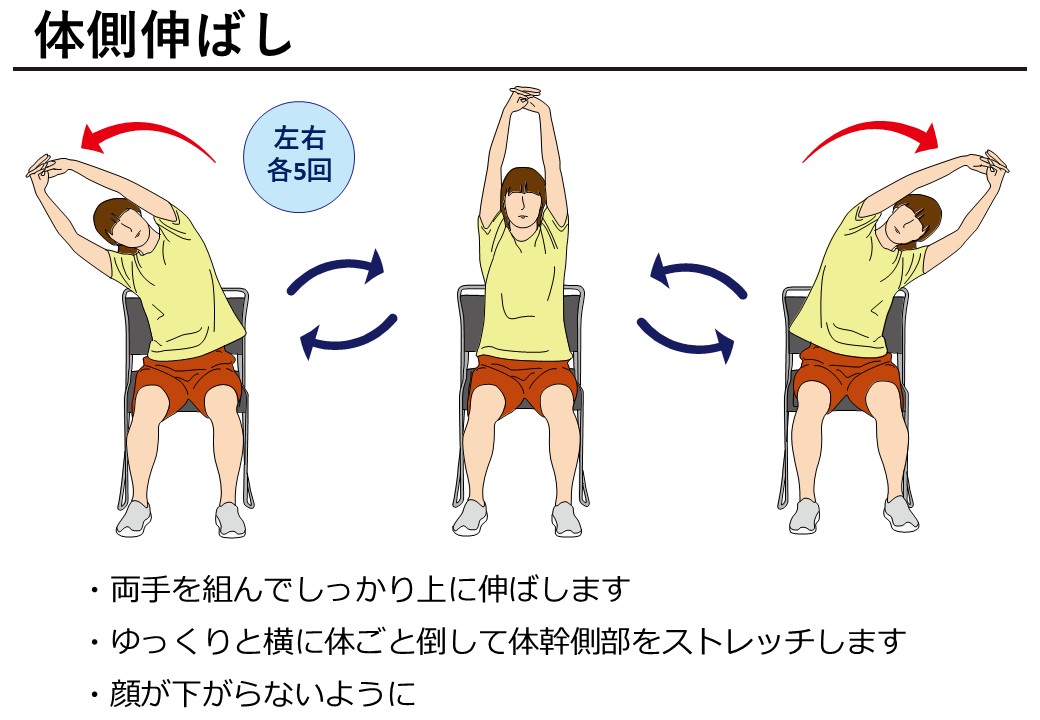 体側伸ばし

左右
各5回

・両手を組んでしっかり上に伸ばします
・ゆっくりと横に体ごと倒して体幹側部をストレッチします
・顔が下がらないように