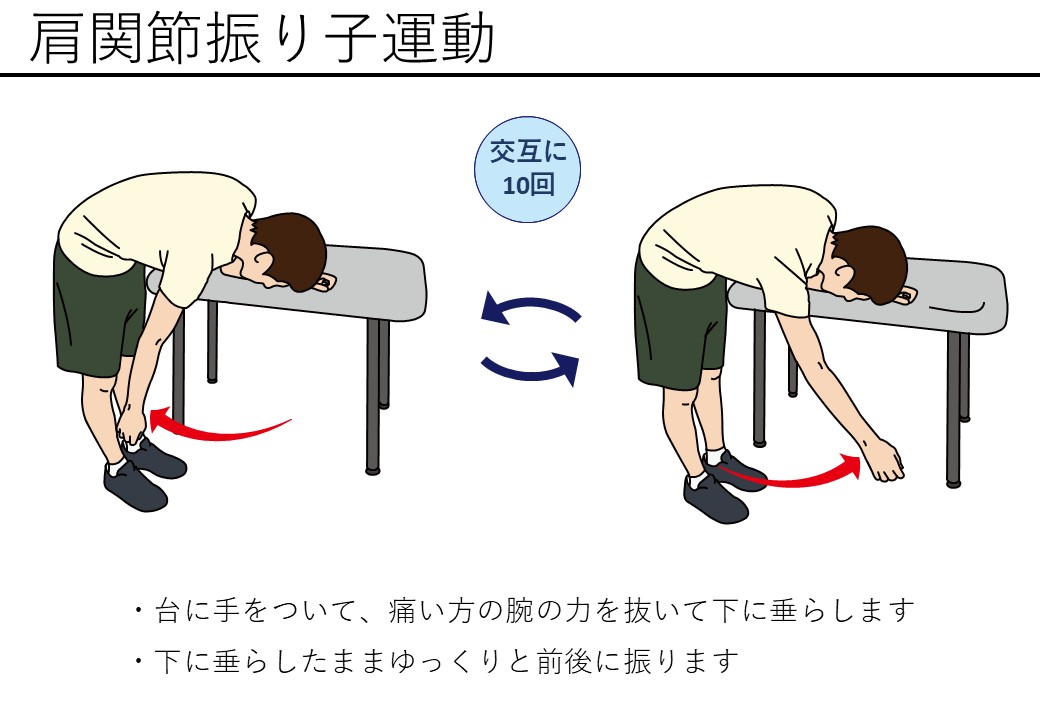 肩関節振り子運動

交互に
10回

・台に手をついて、痛い方の腕の力を抜いて下に垂らします
・下に垂らしたままゆっくりと前後に振ります