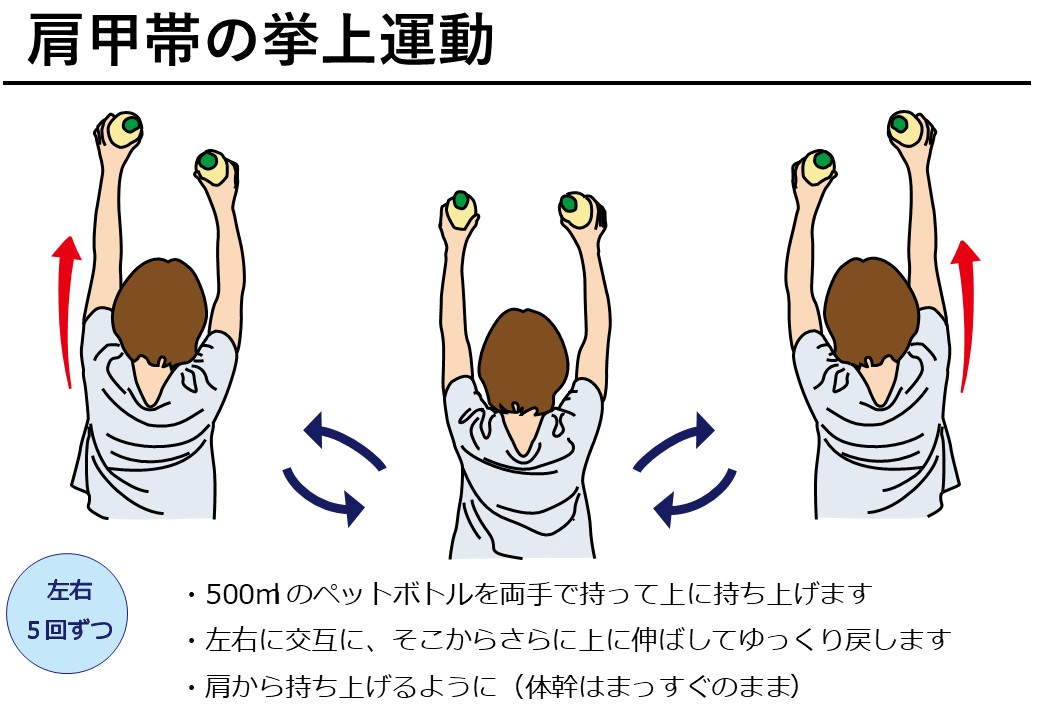 肩甲帯の挙上運動

左右
5回ずつ

・500㎖のペットボトルを両手で持って上に持ち上げます
・左右に交互に、そこからさらに上に伸ばしてゆっくり戻します
・肩から持ち上げるように（体幹はまっすぐのまま）