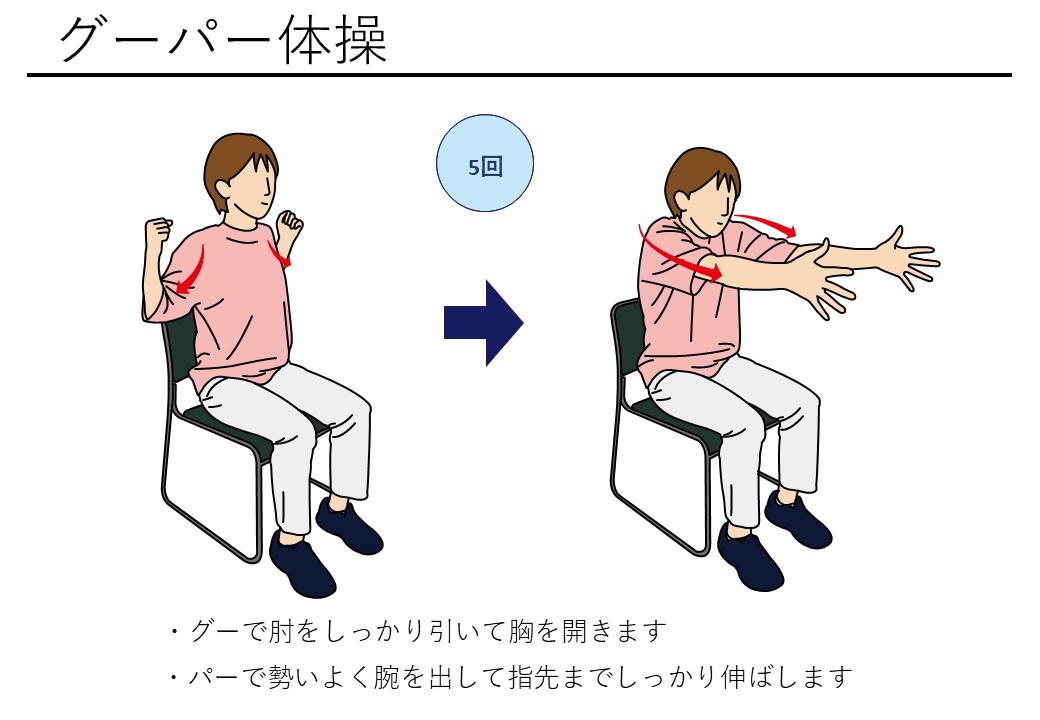 グーパー体操

5回

・グーで肘をしっかり引いて胸を開きます

・パーで勢いよく腕を出して指先までしっかり伸ばします