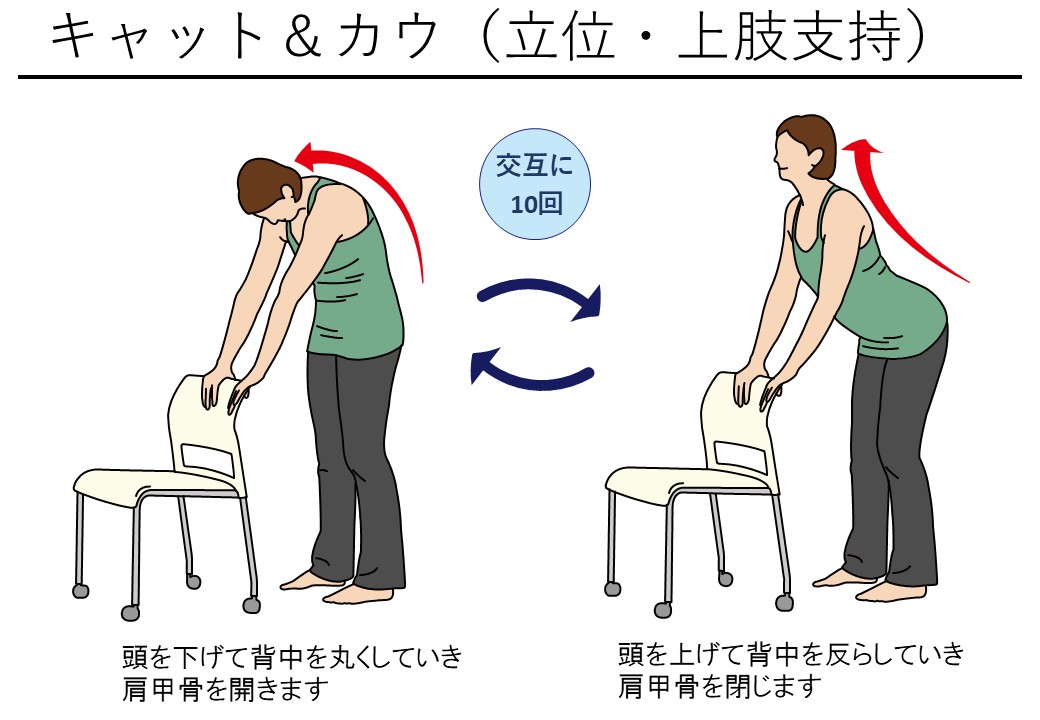 キャット＆カウ（立位・上肢支持）

交互に
10回

頭を下げて背中を丸くしていき
肩甲骨を開きます

頭を上げて背中を反らしていき
肩甲骨を閉じます