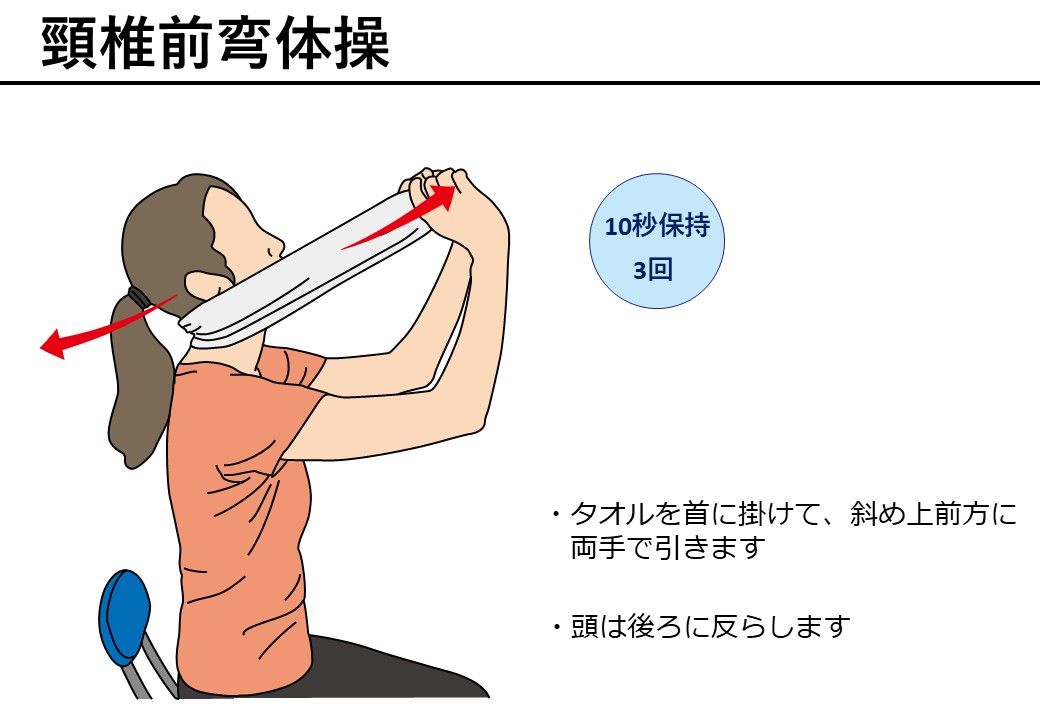 頸椎前弯体操

10秒保持
3回

・タオルを首に掛けて、斜め上前方に両手で引きます

・頭は後ろに反らします