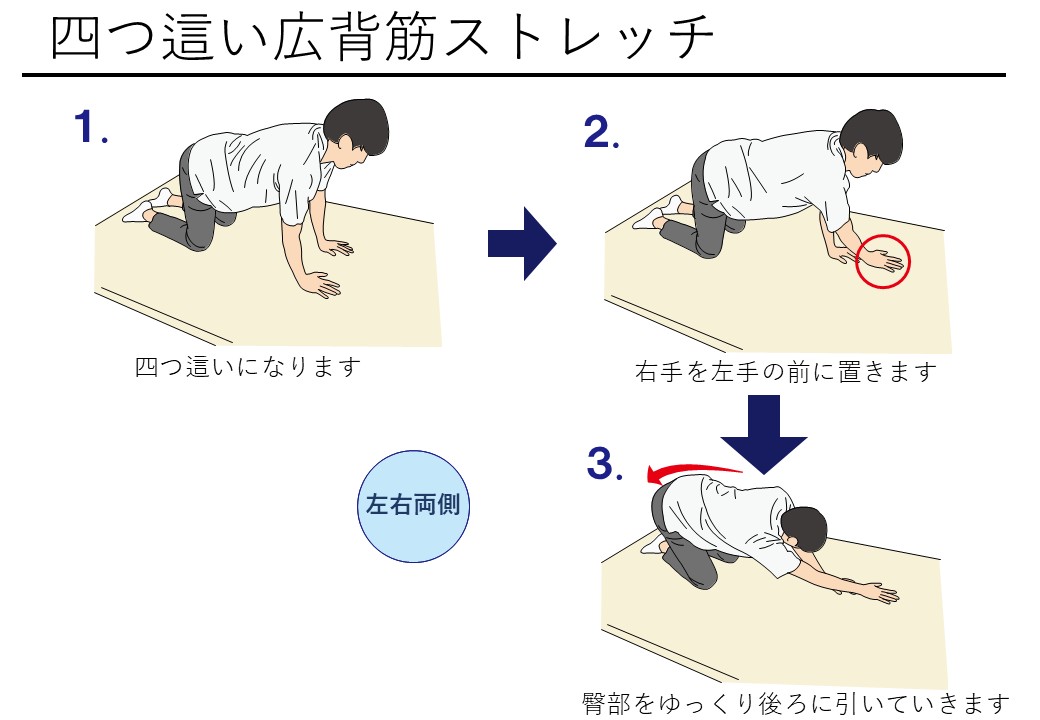 四つ這い広背筋ストレッチ

1.

四つ這いになります

2.

右手を左手の前に置きます

左右両側

3.

臀部をゆっくり後ろに引いていきます