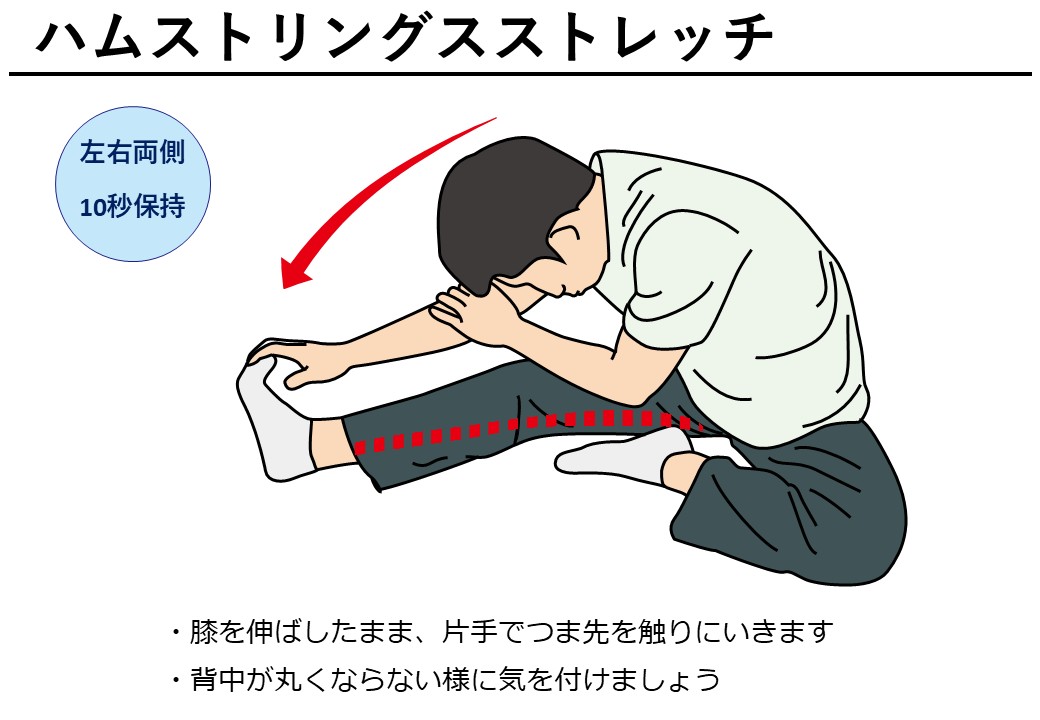 ハムストリングスストレッチ

左右両側
10秒保持

・膝を伸ばしたまま、片手でつま先を触りにいきます
・背中が丸くならない様に気を付けましょう