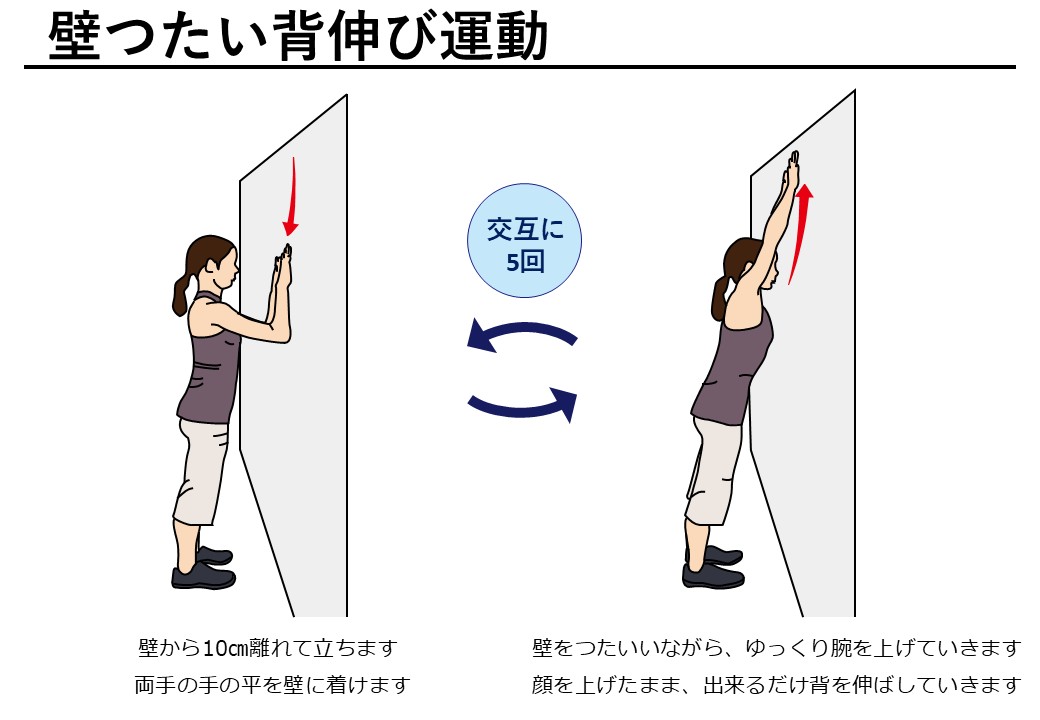 壁つたい背伸び運動

交互に
5回

壁から10㎝離れて立ちます
両手の手の平を壁に着けます

壁をつたいいながら、ゆっくり腕を上げていきます
顔を上げたまま、出来るだけ背を伸ばしていきます