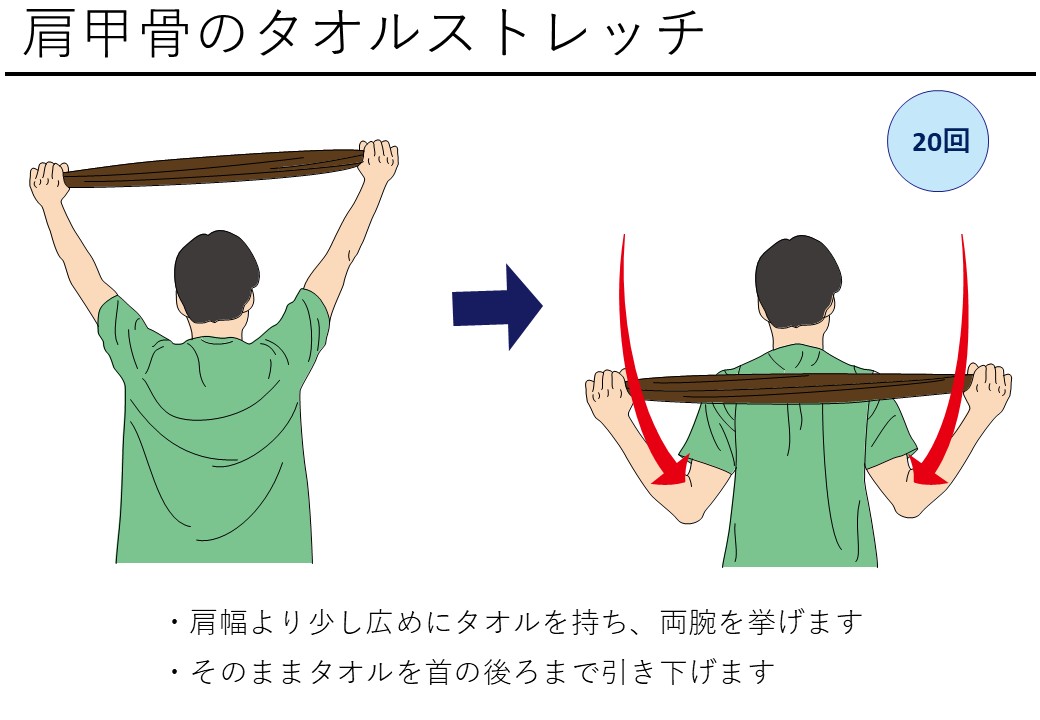 肩甲骨のタオルストレッチ

20回

・肩幅より少し広めにタオルを持ち、両腕を挙げます

・そのままタオルを首の後ろまで引き下げます